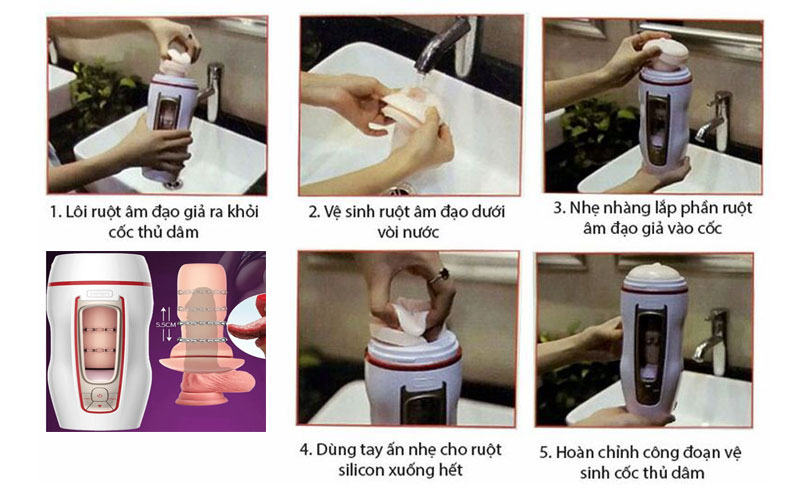 1. Lôi ruột âm đạo giả ra khỏi cốc thủ dâm

2. Vệ sinh ruột âm đạo dưới vòi nước

3. Nhẹ nhàng lắp phần ruột âm đạo giả vào cốc

5.5CM

4. Dùng tay ấn nhẹ cho ruột silicon xuống hết

5. Hoàn chỉnh công đoạn vệ sinh cốc thủ dâm